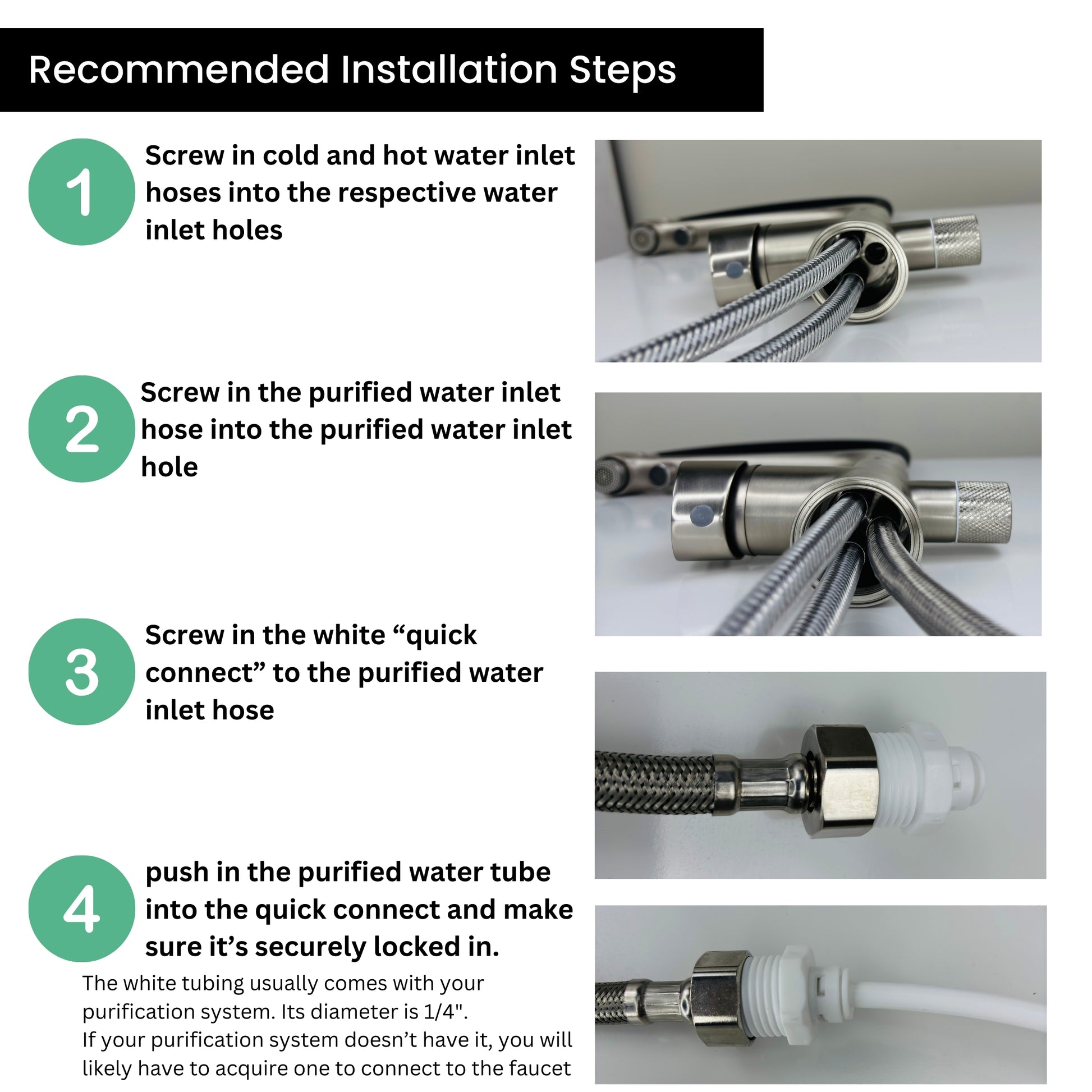 Recommended Installation Steps

1
Screw in cold and hot water inlet hoses into the respective water inlet holes

2
Screw in the purified water inlet hose into the purified water inlet hole

3
Screw in the white “quick connect” to the purified water inlet hose

4
push in the purified water tube into the quick connect and make sure it’s securely locked in.

The white tubing usually comes with your purification system. Its diameter is 1/4".
If your purification system doesn’t have it, you will likely have to acquire one to connect to the faucet